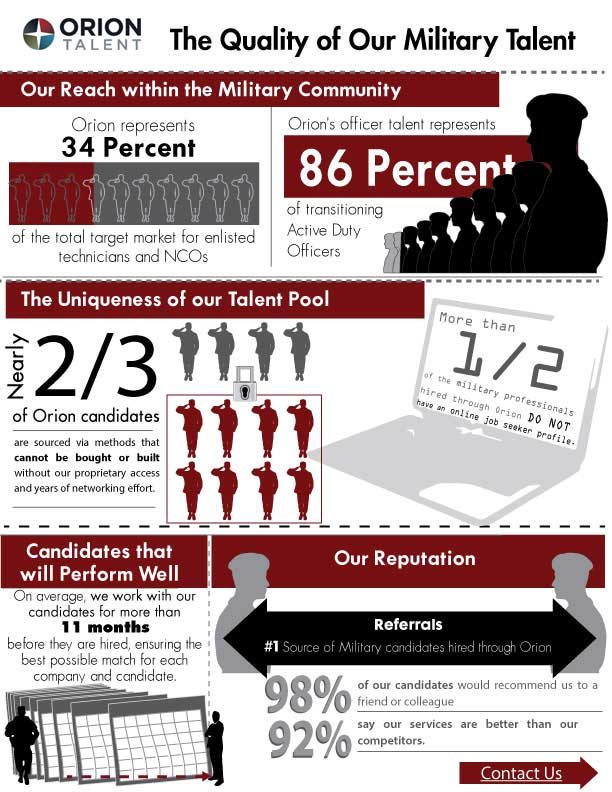 ORION TALENT

The Quality of Our Military Talent

Our Reach within the Military Community

Orion represents
34 Percent
of the total target market for enlisted technicians and NCOs

Orion's officer talent represents
86 Percent
of transitioning Active Duty Officers

The Uniqueness of our Talent Pool

Nearly 2/3
of Orion candidates
are sourced via methods that cannot be bought or built without our proprietary access and years of networking effort.

More than
1/2
of the military professionals hired through Orion DO NOT have an online job seeker profile.

Candidates that will Perform Well

On average, we work with our candidates for more than
11 months
before they are hired, ensuring the best possible match for each company and candidate.

Our Reputation

Referrals
#1 Source of Military candidates hired through Orion

98% of our candidates would recommend us to a friend or colleague
92% say our services are better than our competitors.

Contact Us